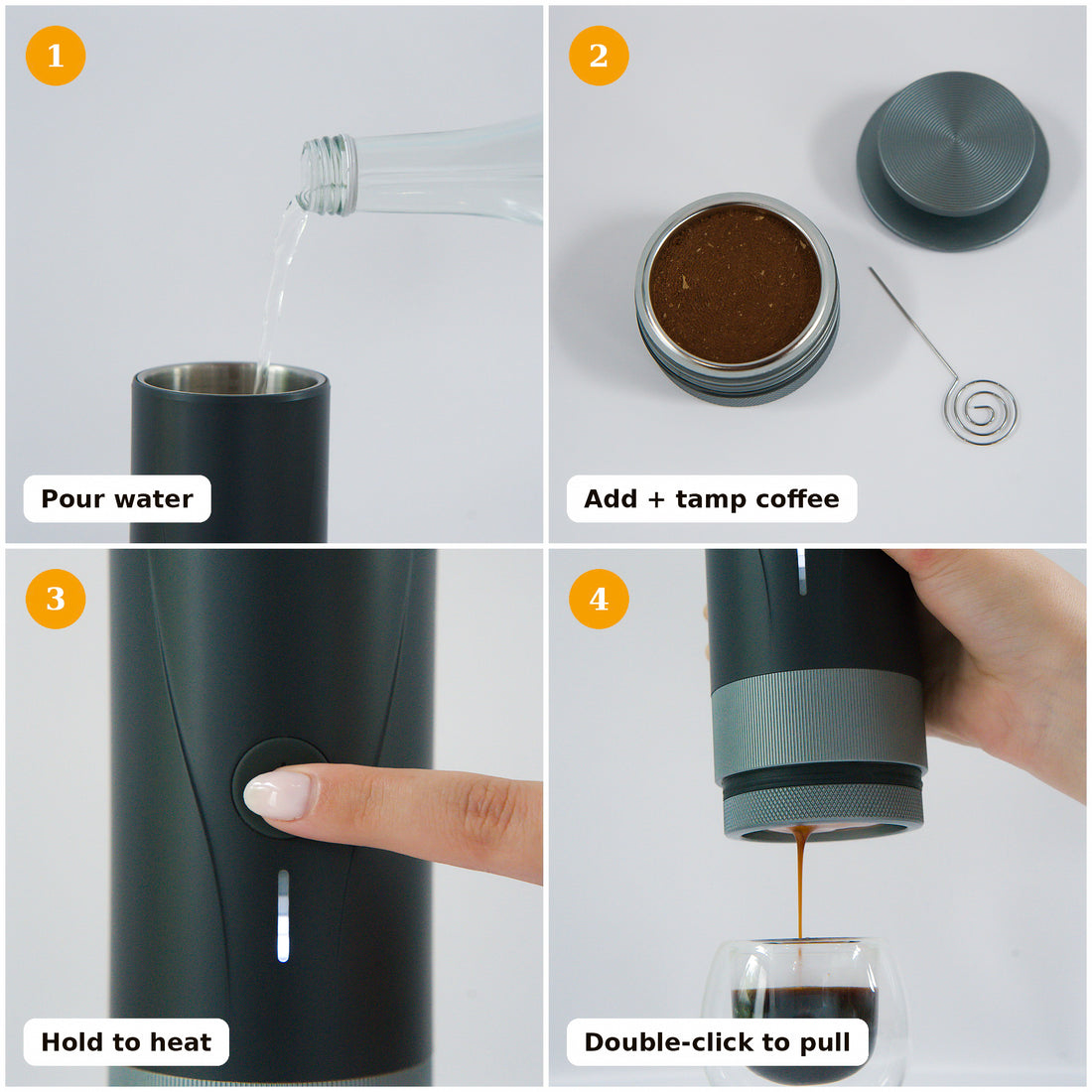 1
Pour water

2
Add + tamp coffee

3
Hold to heat

4
Double-click to pull